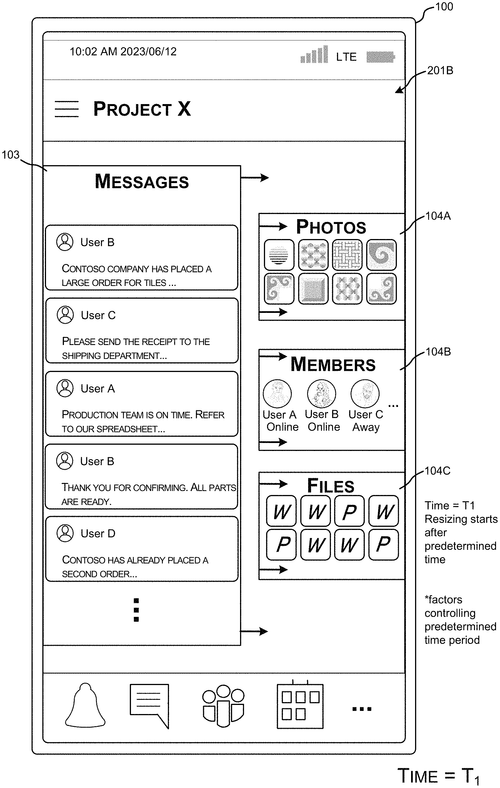 100

10:02 AM 2023/06/12 LTE

201B

PROJECT X

103

MESSAGES

User B
CONTOSO COMPANY HAS PLACED A LARGE ORDER FOR TILES ...

User C
PLEASE SEND THE RECEIPT TO THE SHIPPING DEPARTMENT...

User A
PRODUCTION TEAM IS ON TIME. REFER TO OUR SPREADSHEET...

User B
THANK YOU FOR CONFIRMING. ALL PARTS ARE READY.

User D
CONTOSO HAS ALREADY PLACED A SECOND ORDER...

PHOTOS

104A

MEMBERS

104B

User A Online
User B Online
User C Away
...

FILES

104C

W W P W
P W W P

Time = T1
Resizing starts after predetermined time

*factors controlling predetermined time period

...

TIME = $T_1$