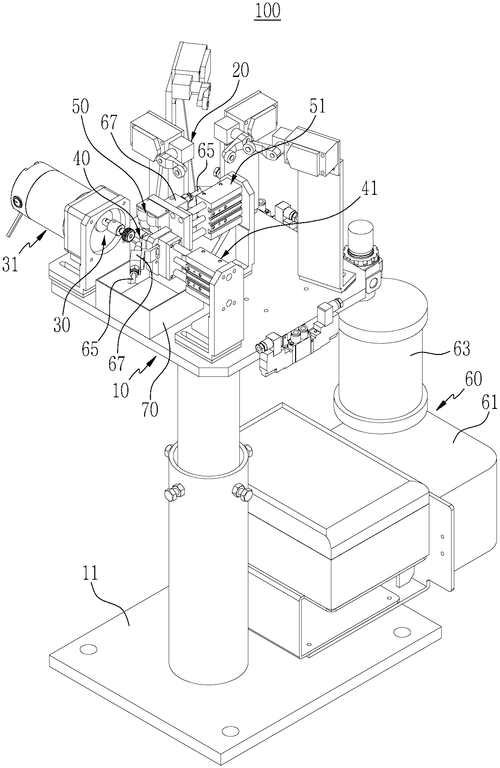 100

20

50

67

51

65

40

41

31

30

65

67

10

70

63

60

61

11